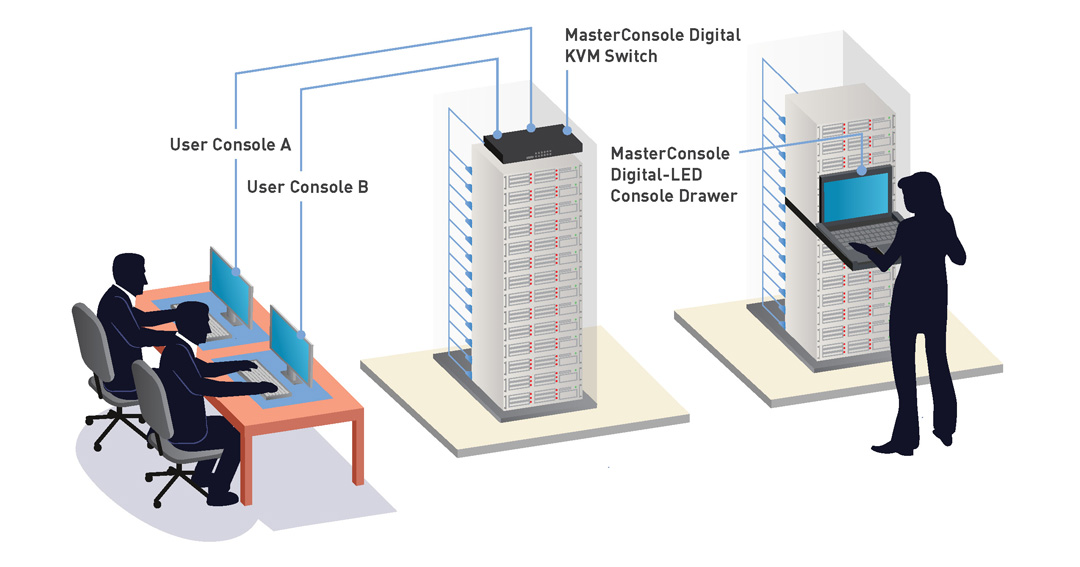 MasterConsole Digital KVM Switch

User Console A

User Console B

MasterConsole Digital-LED Console Drawer